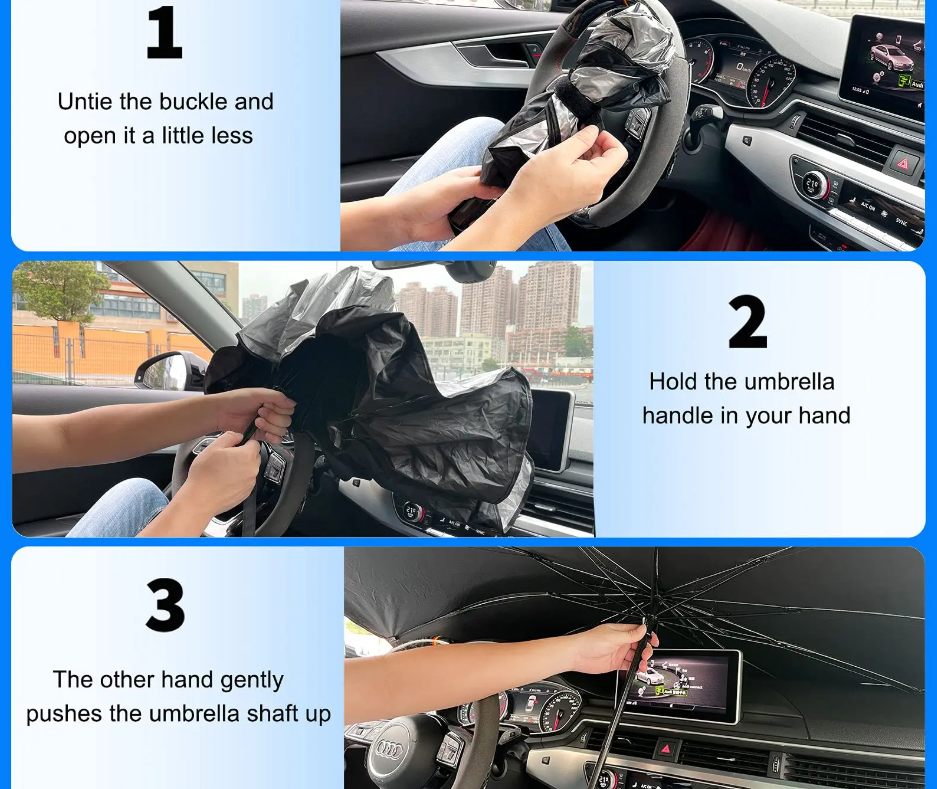 1

Untie the buckle and open it a little less

2

Hold the umbrella handle in your hand

3

The other hand gently pushes the umbrella shaft up