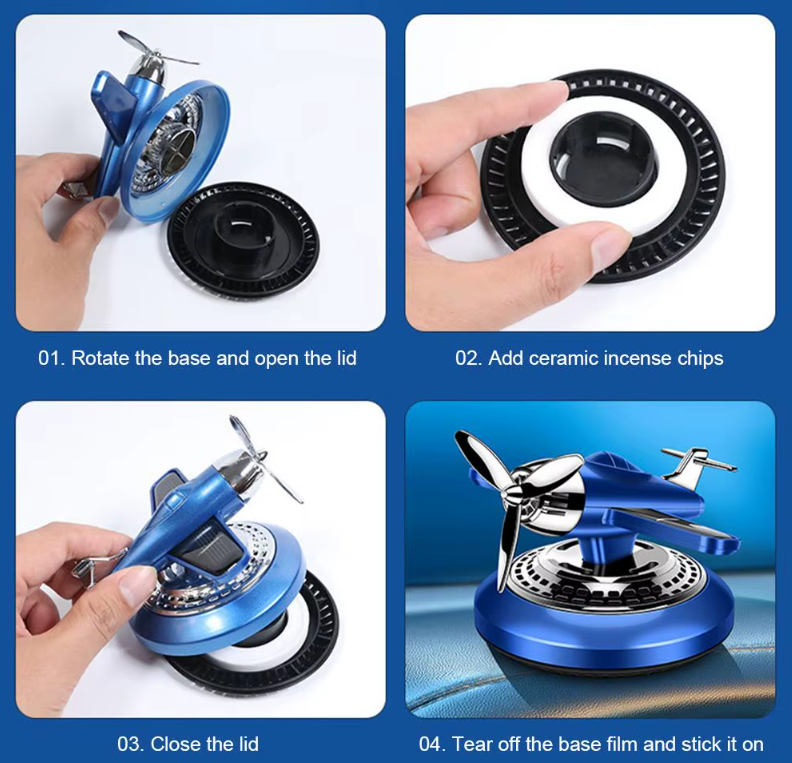 01. Rotate the base and open the lid

02. Add ceramic incense chips

03. Close the lid

04. Tear off the base film and stick it on